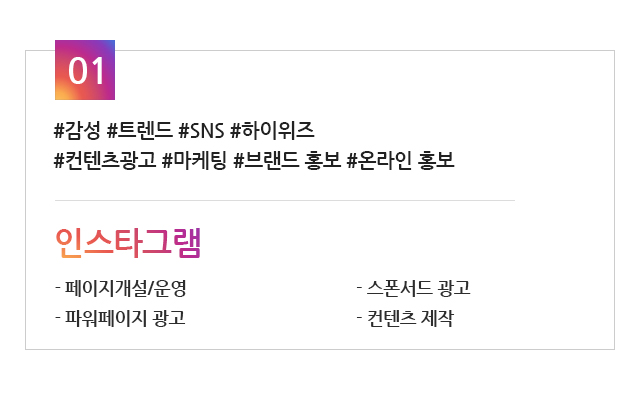 01

#감성 #트렌드 #SNS #하이위즈
#컨텐츠광고 #마케팅 #브랜드 홍보 #온라인 홍보

인스타그램

- 페이지개설/운영
- 파워페이지 광고

- 스폰서드 광고
- 컨텐츠 제작